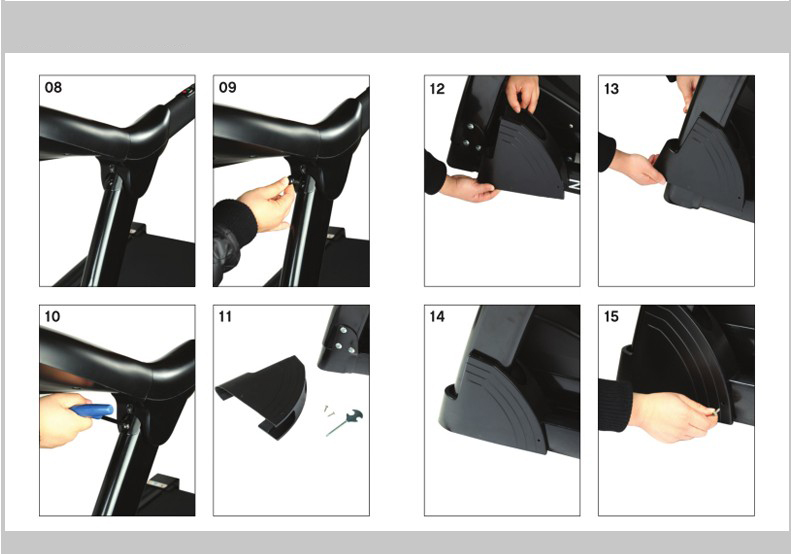 08

09

10

11

12

13

14

15